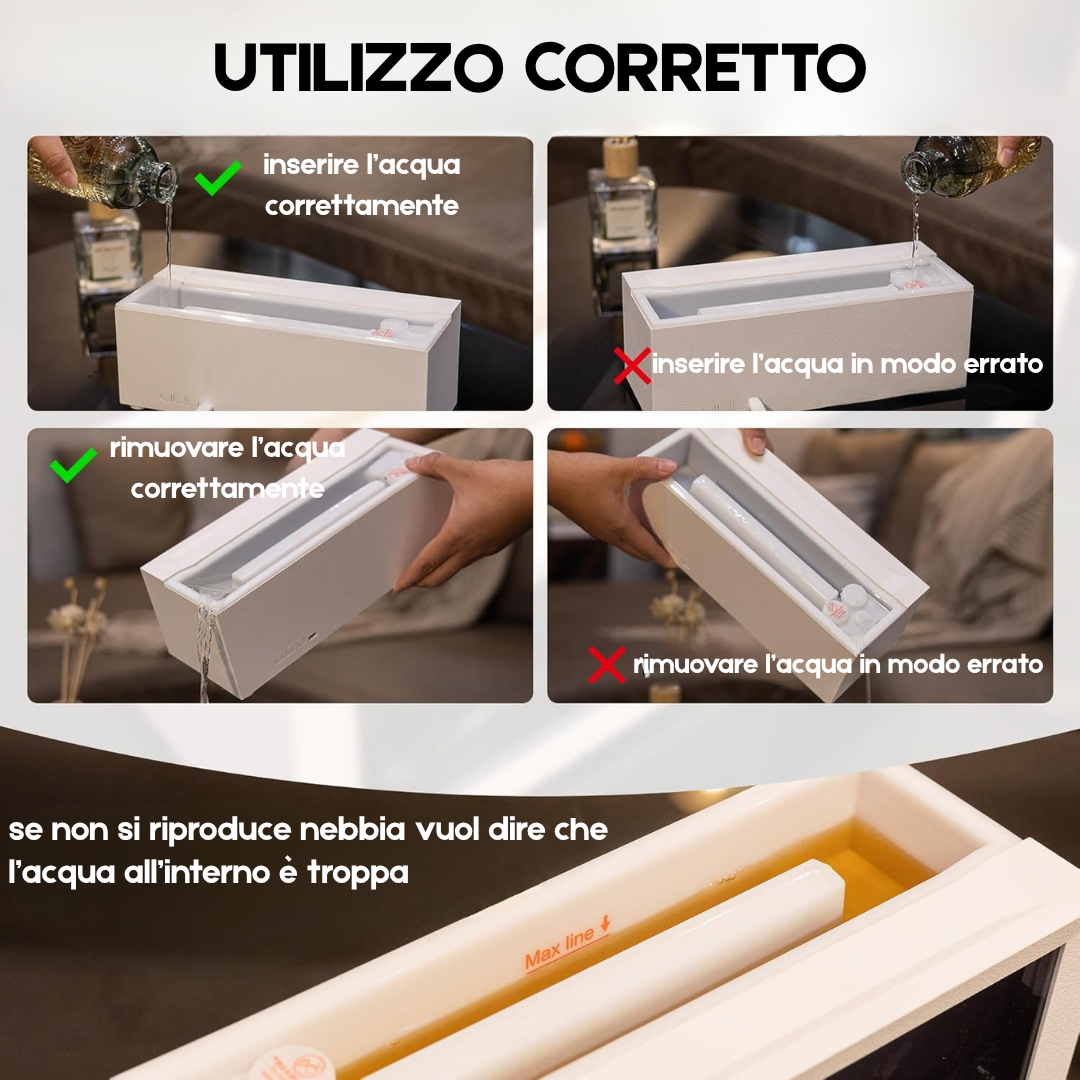 UTILIZZO CORRETTO

inserire l'acqua correttamente

inserire l'acqua in modo errato

rimuovare l'acqua correttamente

rimuovare l'acqua in modo errato

se non si riproduce nebbia vuol dire che l'acqua all'interno è troppa

Max line